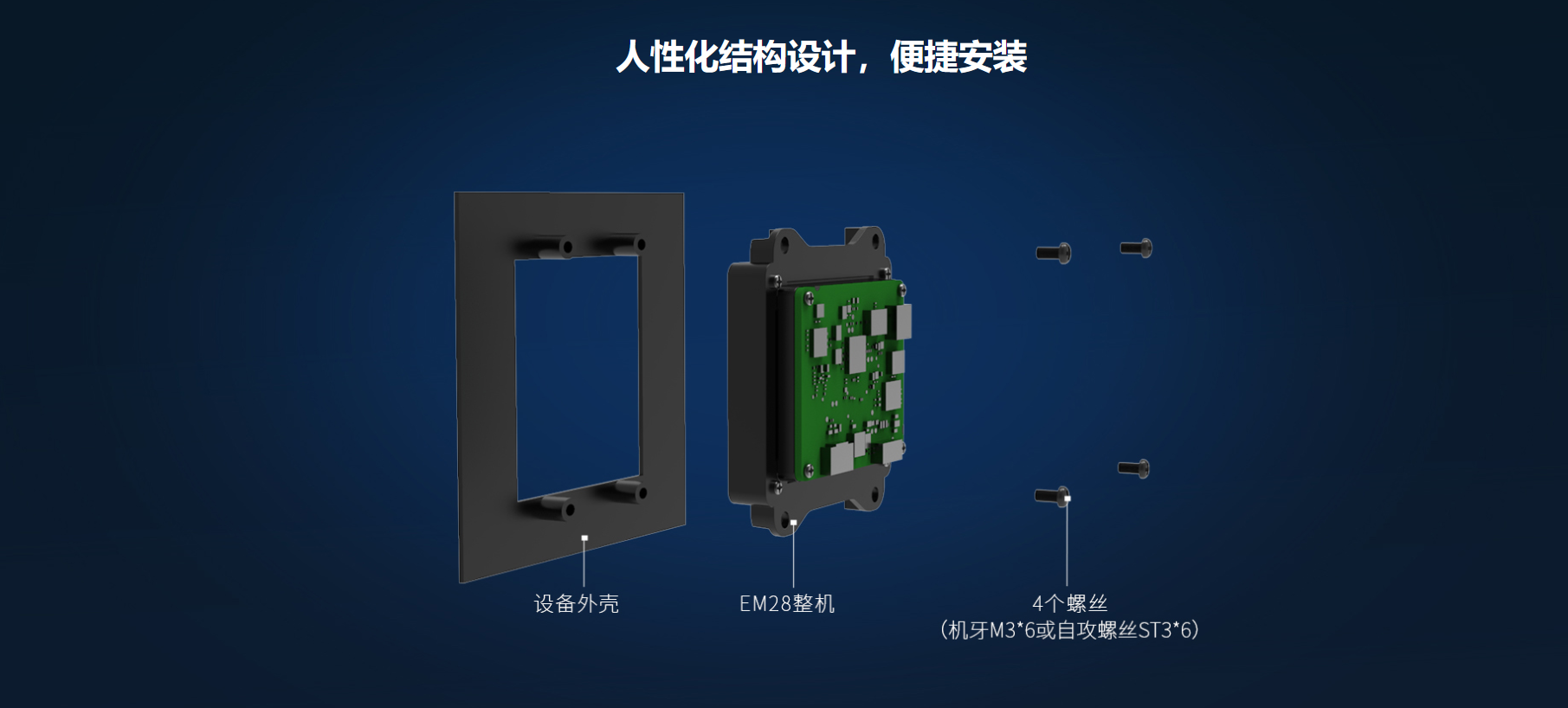 人性化结构设计，便捷安装

设备外壳

EM28整机

4个螺丝
（机牙M3*6或自攻螺丝ST3*6）